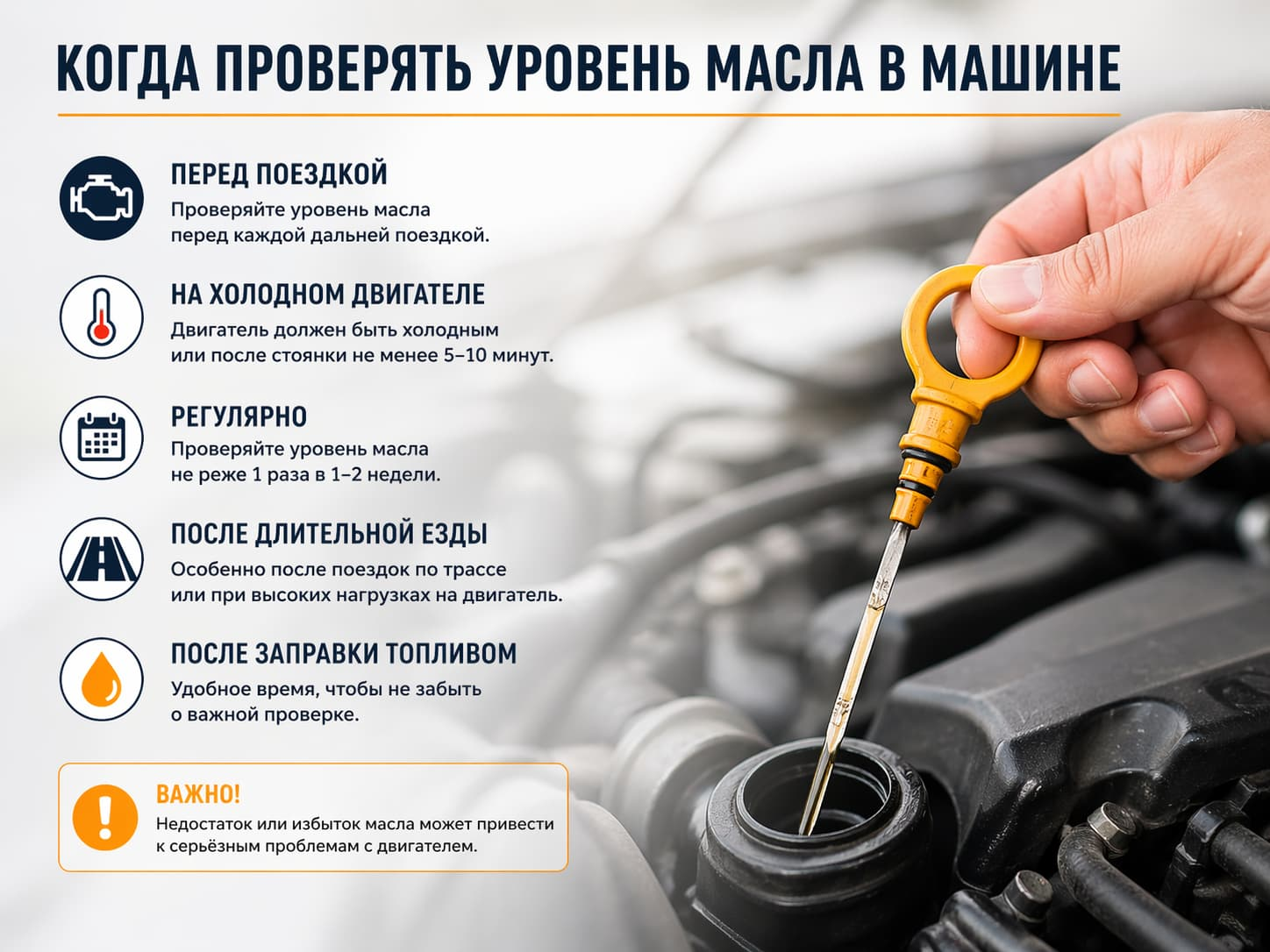 КОГДА ПРОВЕРЯТЬ УРОВЕНЬ МАСЛА В МАШИНЕ

ПЕРЕД ПОЕЗДКОЙ
Проверяйте уровень масла перед каждой дальней поездкой.

НА ХОЛОДНОМ ДВИГАТЕЛЕ
Двигатель должен быть холодным или после стоянки не менее 5–10 минут.

РЕГУЛЯРНО
Проверяйте уровень масла не реже 1 раза в 1–2 недели.

ПОСЛЕ ДЛИТЕЛЬНОЙ ЕЗДЫ
Особенно после поездок по трассе или при высоких нагрузках на двигатель.

ПОСЛЕ ЗАПРАВКИ ТОПЛИВОМ
Удобное время, чтобы не забыть о важной проверке.

ВАЖНО!
Недостаток или избыток масла может привести к серьёзным проблемам с двигателем.